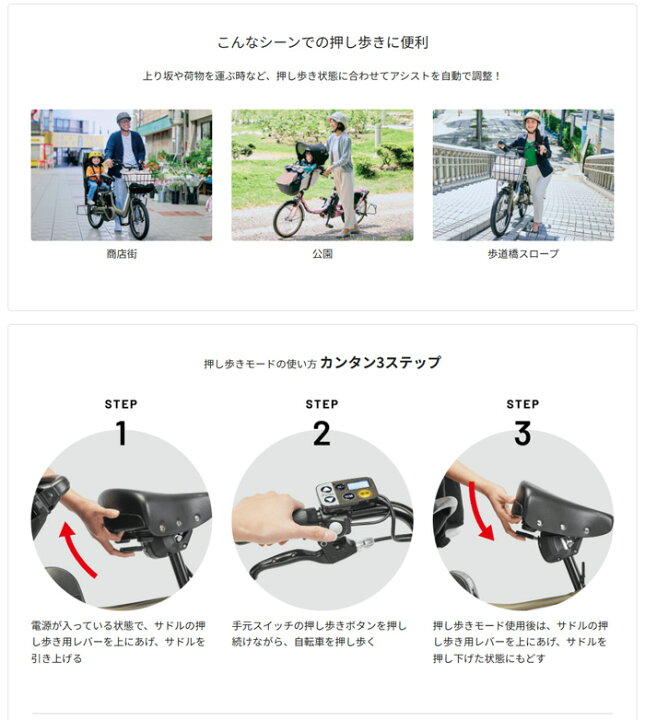 こんなシーンでの押し歩きに便利

上り坂や荷物を運ぶ時など、押し歩き状態に合わせてアシストを自動で調整！

商店街

公園

歩道橋スロープ

押し歩きモードの使い方 カンタン3ステップ

STEP
1

電源が入っている状態で、サドルの押し歩き用レバーを上にあげ、サドルを引き上げる

STEP
2

手元スイッチの押し歩きボタンを押し続けながら、自転車を押し歩く

STEP
3

押し歩きモード使用後は、サドルの押し歩き用レバーを上にあげ、サドルを押し下げた状態にもどす