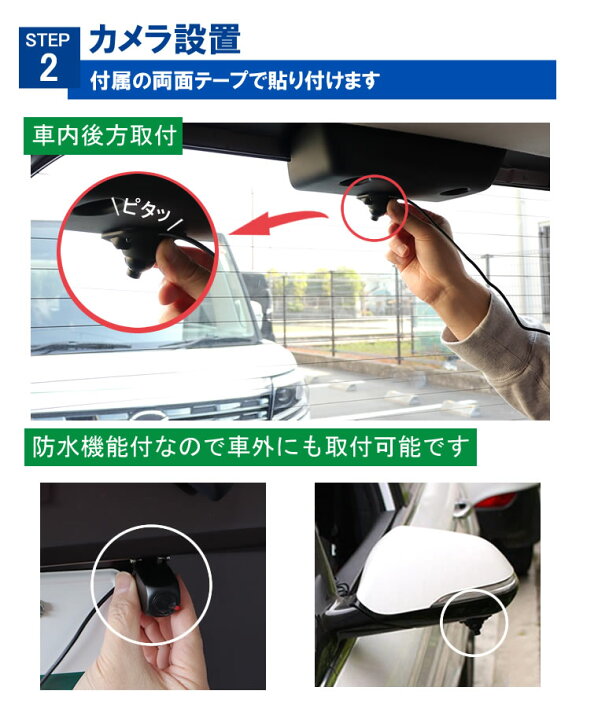 STEP 2

カメラ設置

付属の両面テープで貼り付けます

車内後方取付

ピタッ

防水機能付なので車外にも取付可能です