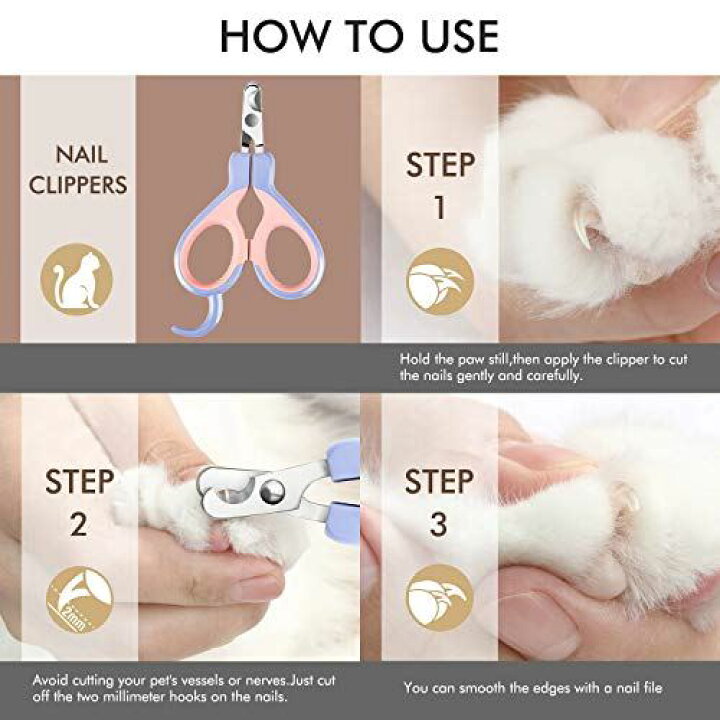 HOW TO USE

NAIL CLIPPERS

STEP 1

Hold the paw still,then apply the clipper to cut the nails gently and carefully.

STEP 2

2mm

Avoid cutting your pet's vessels or nerves.Just cut off the two millimeter hooks on the nails.

STEP 3

You can smooth the edges with a nail file