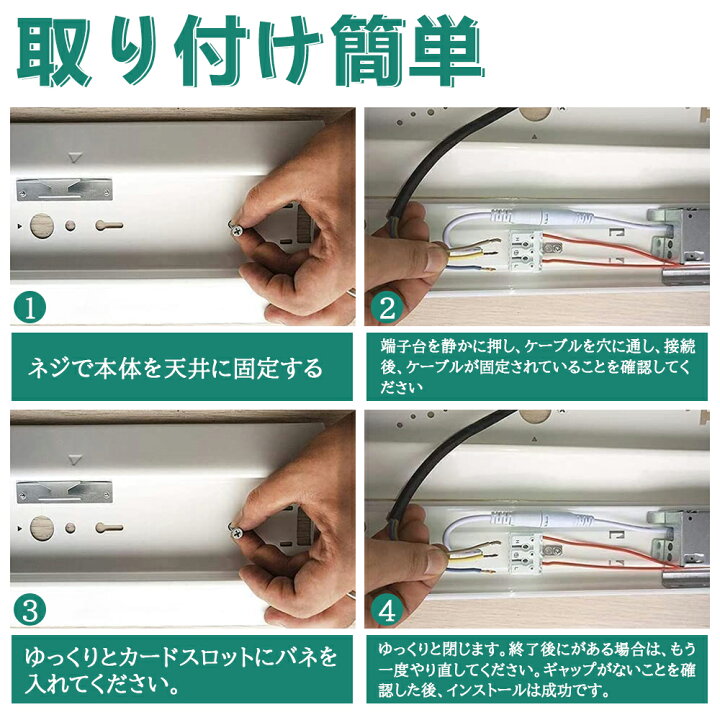 取り付け簡単

1

ネジで本体を天井に固定する

2

端子台を静かに押し、ケーブルを穴に通し、接続後、ケーブルが固定されていることを確認してください

3

ゆっくりとカードスロットにバネを入れてください。

4

ゆっくりと閉じます。終了後にがある場合は、もう一度やり直してください。ギャップがないことを確認した後、インストールは成功です。