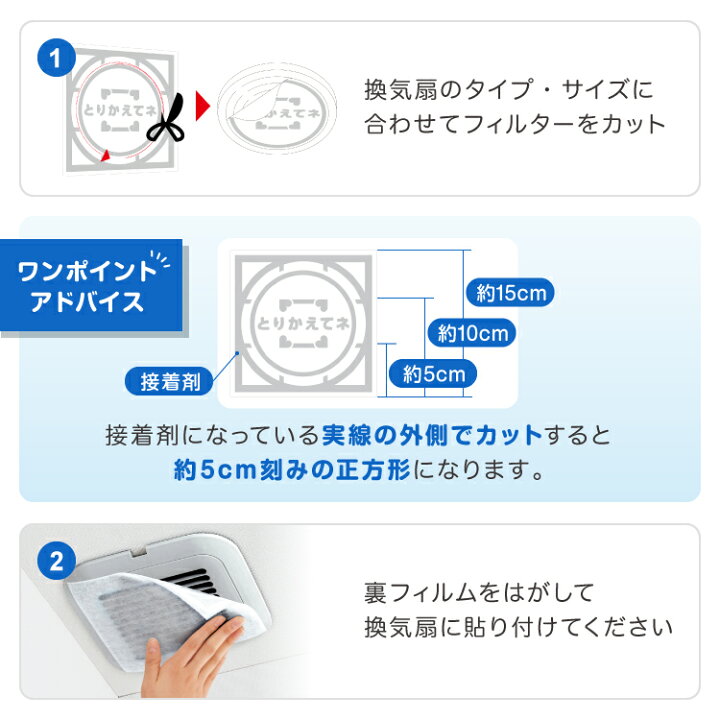 1

とりかえてネ

かえてネ

換気扇のタイプ・サイズに合わせてフィルターをカット

ワンポイントアドバイス

とりかえてネ

接着剤

約15cm

約10cm

約5cm

接着剤になっている実線の外側でカットすると約5cm刻みの正方形になります。

2

裏フィルムをはがして換気扇に貼り付けてください