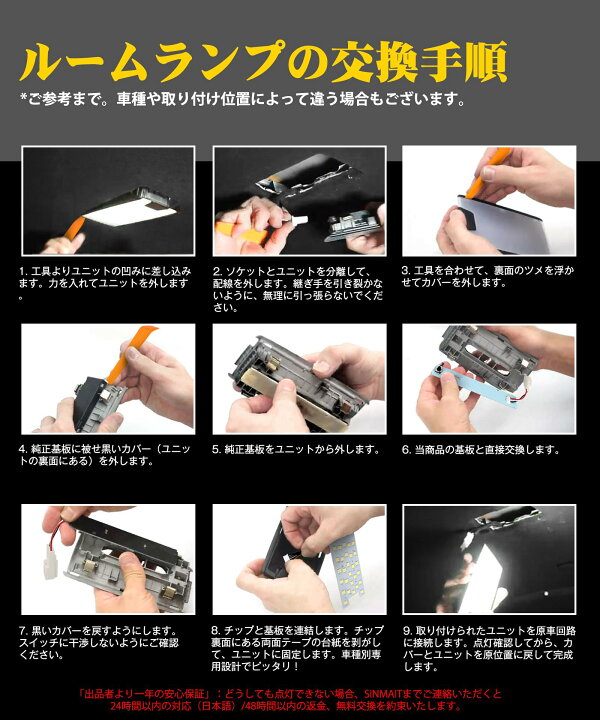 ルームランプの交換手順

*ご参考まで。車種や取り付け位置によって違う場合もございます。

1. 工具よりユニットの凹みに差し込みます。力を入れてユニットを外します。

2. ソケットとユニットを分離して、配線を外します。継ぎ手を引き裂かないように、無理に引っ張らないでください。

3. 工具を合わせて、裏面のツメを浮かせてカバーを外します。

4. 純正基板に被せ黒いカバー（ユニットの裏面にある）を外します。

5. 純正基板をユニットから外します。

6. 当商品の基板と直接交換します。

7. 黒いカバーを戻すようにします。スイッチに干渉しないようにご確認ください。

8. チップと基板を連結します。チップ裏面にある両面テープの台紙を剥がして、ユニットに固定します。車種別専用設計でピッタリ！

9. 取り付けられたユニットを原車回路に接続します。点灯確認してから、カバーとユニットを原位置に戻して完成します。

「出品者より一年の安心保証」：どうしても点灯できない場合、SINMAITまでご連絡いただくと24時間以内の対応（日本語）/48時間以内の返金、無料交換を約束いたします。