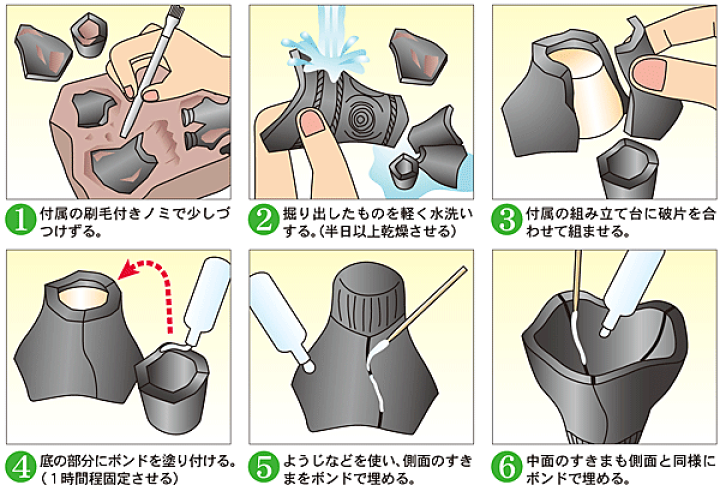 1 付属の刷毛付きノミで少しづつけずる。

2 掘り出したものを軽く水洗いする。(半日以上乾燥させる)

3 付属の組み立て台に破片を合わせて組ませる。

4 底の部分にボンドを塗り付ける。(1時間程固定させる)

5 ようじなどを使い、側面のすきまをボンドで埋める。

6 中面のすきまも側面と同様にボンドで埋める。