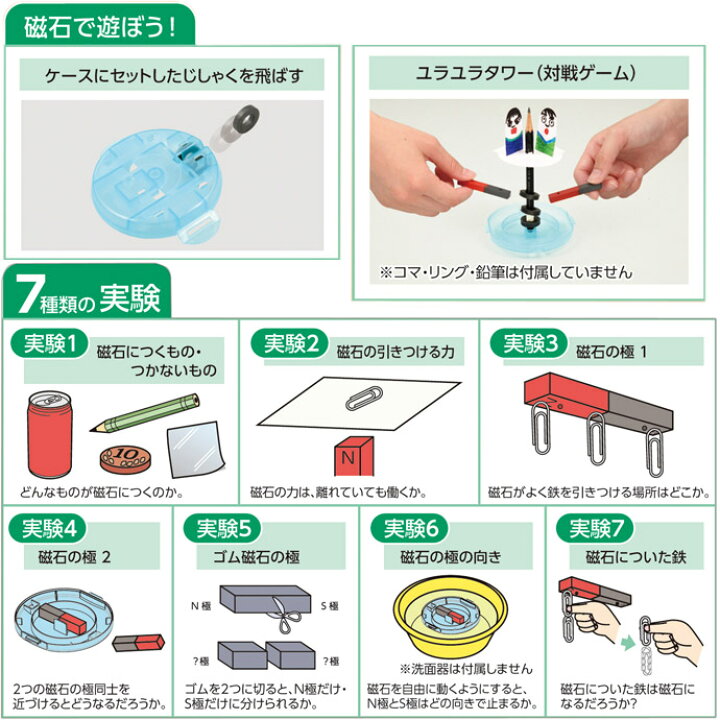 磁石で遊ぼう！

ケースにセットしたじしゃくを飛ばす

ユラユラタワー（対戦ゲーム）

※コマ・リング・鉛筆は付属していません

7種類の実験

実験1
磁石につくもの・つかないもの

10

どんなものが磁石につくのか。

実験2
磁石の引きつける力

N

磁石の力は、離れていても働くか。

実験3
磁石の極 1

磁石がよく鉄を引きつける場所はどこか。

実験4
磁石の極 2

2つの磁石の極同士を近づけるとどうなるだろうか。

実験5
ゴム磁石の極

N極
S極
?極
?極

ゴムを2つに切ると、N極だけ・S極だけに分けられるか。

実験6
磁石の極の向き

※洗面器は付属しません

磁石を自由に動くようにすると、N極とS極はどの向きで止まるか。

実験7
磁石についた鉄

磁石についた鉄は磁石になるだろうか?