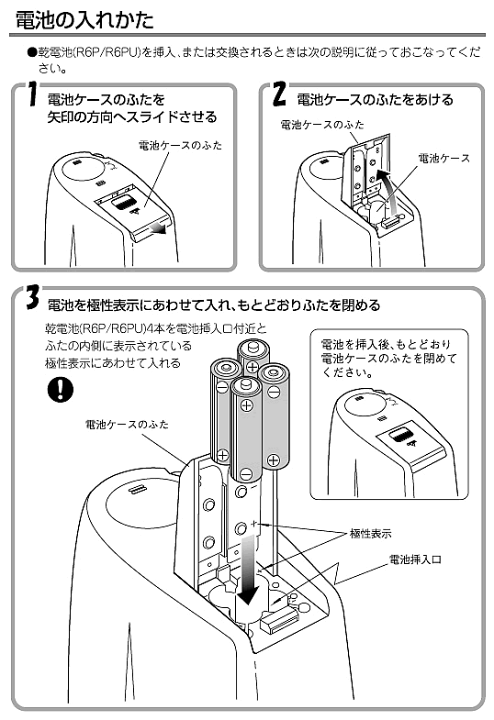 電池の入れかた

●乾電池(R6P/R6PU)を挿入、または交換されるときは次の説明に従っておこなってください。

1 電池ケースのふたを矢印の方向へスライドさせる

電池ケースのふた

2 電池ケースのふたをあける

電池ケースのふた

電池ケース

3 電池を極性表示にあわせて入れ、もとどおりふたを閉める

乾電池(R6P/R6PU)4本を電池挿入口付近とふたの内側に表示されている極性表示にあわせて入れる

電池を挿入後、もとどおり電池ケースのふたを閉めてください。

電池ケースのふた

極性表示

電池挿入口