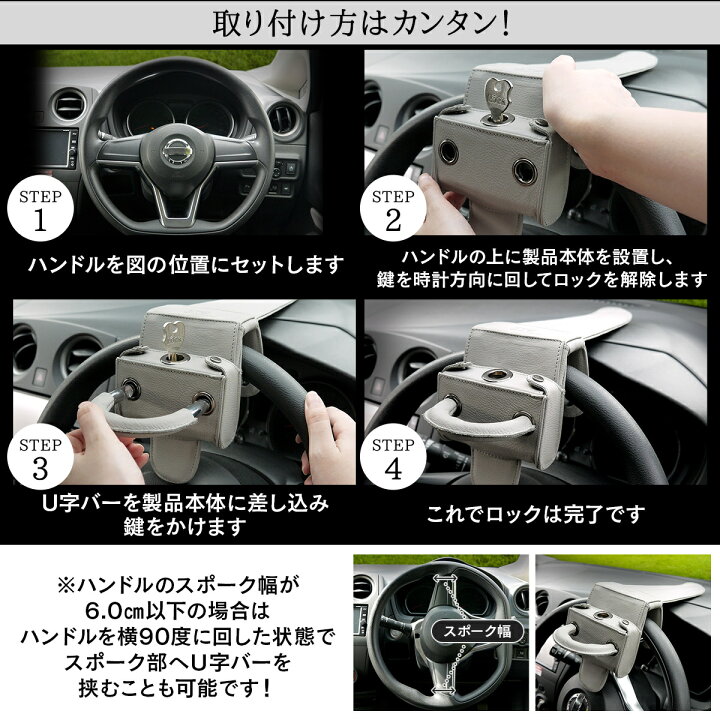 取り付け方はカンタン!

STEP 1

ハンドルを図の位置にセットします

STEP 2

ハンドルの上に製品本体を設置し、鍵を時計方向に回してロックを解除します

STEP 3

U字バーを製品本体に差し込み鍵をかけます

STEP 4

これでロックは完了です

※ハンドルのスポーク幅が6.0㎝以下の場合はハンドルを横90度に回した状態でスポーク部へU字バーを挟むことも可能です!

スポーク幅