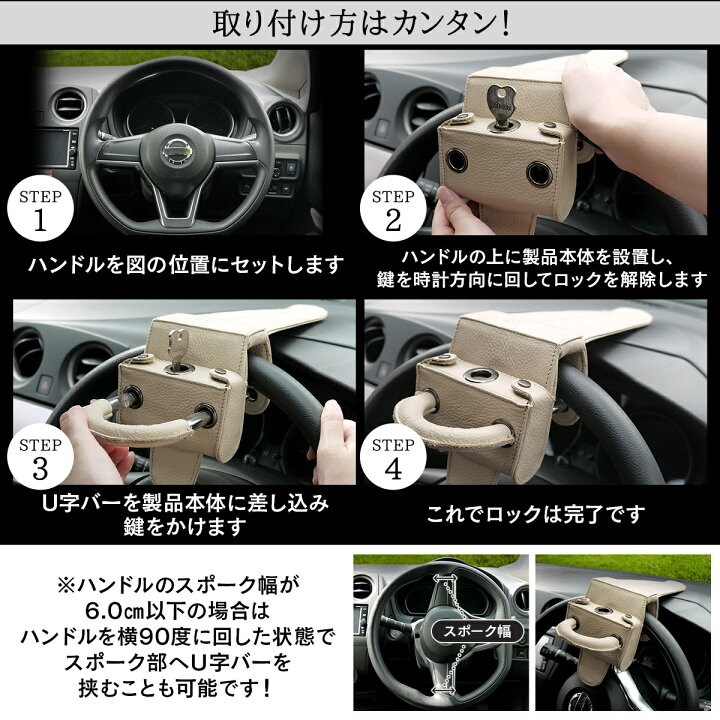 取り付け方はカンタン!

STEP 1

ハンドルを図の位置にセットします

STEP 2

ハンドルの上に製品本体を設置し、鍵を時計方向に回してロックを解除します

STEP 3

U字バーを製品本体に差し込み鍵をかけます

STEP 4

これでロックは完了です

※ハンドルのスポーク幅が6.0㎝以下の場合はハンドルを横90度に回した状態でスポーク部へU字バーを挟むことも可能です!

スポーク幅