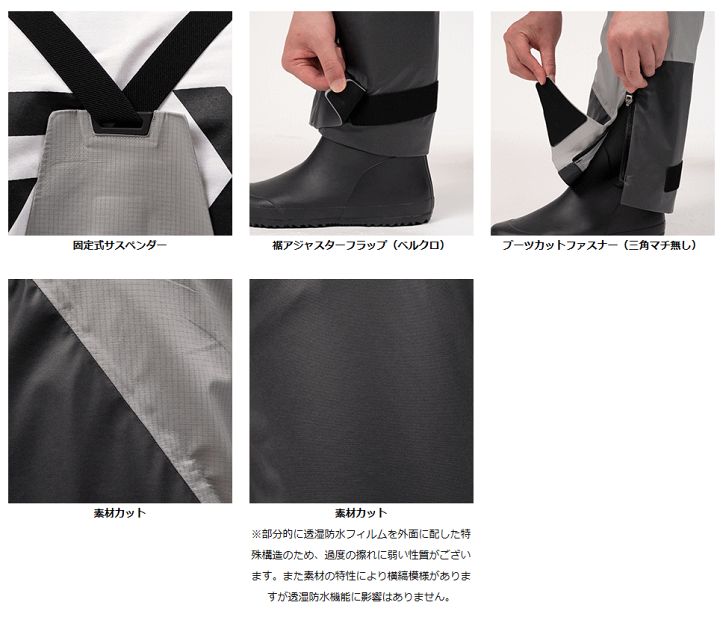 固定式サスペンダー

裾アジャスターフラップ（ベルクロ）

ブーツカットファスナー（三角マチ無し）

素材カット

素材カット
※部分的に透湿防水フィルムを外面に配した特殊構造のため、過度の擦れに弱い性質がございます。また素材の特性により横縞模様がありますが透湿防水機能に影響はありません。