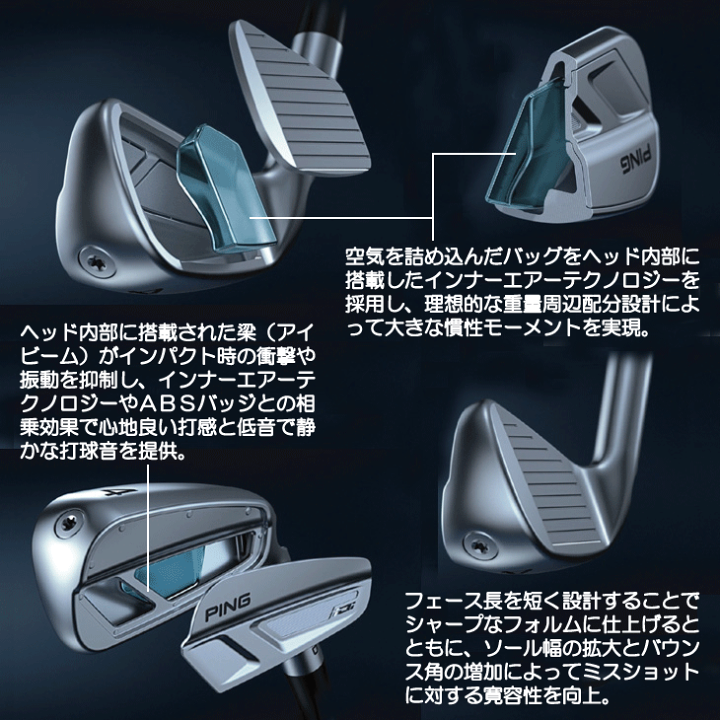 PING

空気を詰め込んだバッグをヘッド内部に搭載したインナーエアーテクノロジーを採用し、理想的な重量周辺配分設計によって大きな慣性モーメントを実現。

ヘッド内部に搭載された梁（アイビーム）がインパクト時の衝撃や振動を抑制し、インナーエアーテクノロジーやABSバッジとの相乗効果で心地良い打感と低音で静かな打球音を提供。

4

PING

フェース長を短く設計することでシャープなフォルムに仕上げるとともに、ソール幅の拡大とバウンス角の増加によってミスショットに対する寛容性を向上。