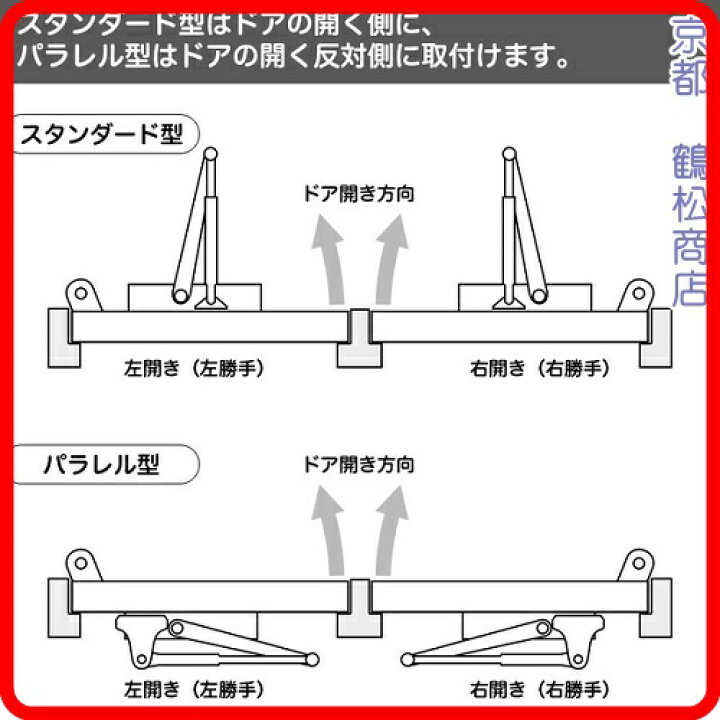 スタンダード型はドアの開く側に、
パラレル型はドアの開く反対側に取付けます。

京都 鶴松商店

スタンダード型

ドア開き方向

左開き（左勝手）

右開き（右勝手）

パラレル型

ドア開き方向

左開き（左勝手）

右開き（右勝手）