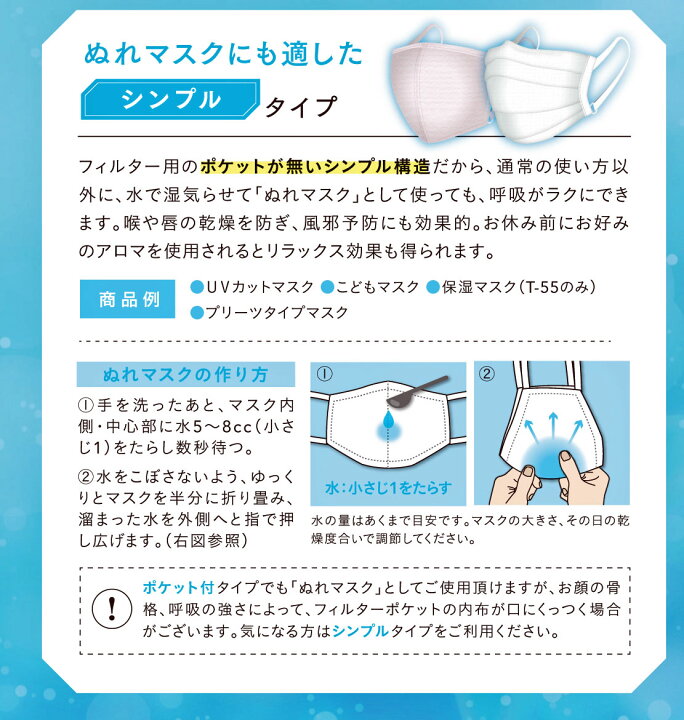 ぬれマスクにも適した

シンプル タイプ

フィルター用のポケットが無いシンプル構造だから、通常の使い方以外に、水で湿気らせて「ぬれマスク」として使っても、呼吸がラクにできます。喉や唇の乾燥を防ぎ、風邪予防にも効果的。お休み前にお好みのアロマを使用されるとリラックス効果も得られます。

商品例 ●UVカットマスク ●こどもマスク ●保湿マスク（T-55のみ） ●プリーツタイプマスク

ぬれマスクの作り方

①手を洗ったあと、マスク内側・中心部に水5〜8cc（小さじ1）をたらし数秒待つ。

②水をこぼさないよう、ゆっくりとマスクを半分に折り畳み、溜まった水を外側へと指で押し広げます。（右図参照）

①

水：小さじ1をたらす

②

水の量はあくまで目安です。マスクの大きさ、その日の乾燥度合いで調節してください。

!

ポケット付タイプでも「ぬれマスク」としてご使用頂けますが、お顔の骨格、呼吸の強さによって、フィルターポケットの内布が口にくっつく場合がございます。気になる方はシンプルタイプをご利用ください。