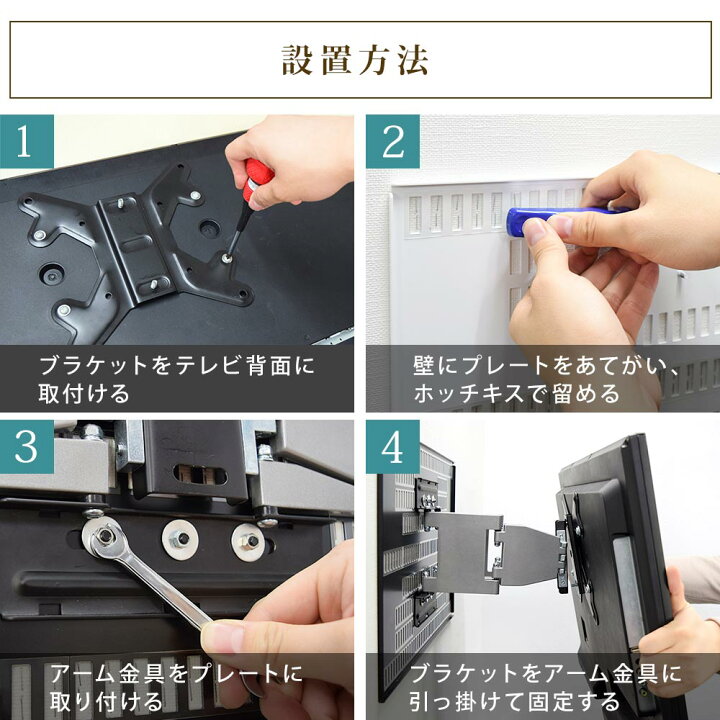 設置方法

1

ブラケットをテレビ背面に取付ける

2

壁にプレートをあてがい、ホッチキスで留める

3

アーム金具をプレートに取り付ける

4

ブラケットをアーム金具に引っ掛けて固定する