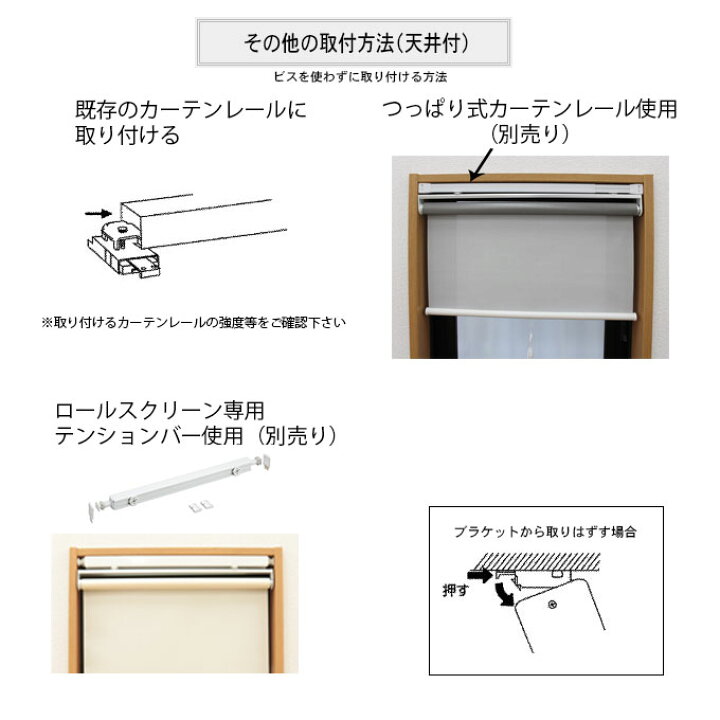 その他の取付方法(天井付)

ビスを使わずに取り付ける方法

既存のカーテンレールに取り付ける

※取り付けるカーテンレールの強度等をご確認下さい

つっぱり式カーテンレール使用(別売り)

ロールスクリーン専用テンションバー使用(別売り)

ブラケットから取りはずす場合

押す