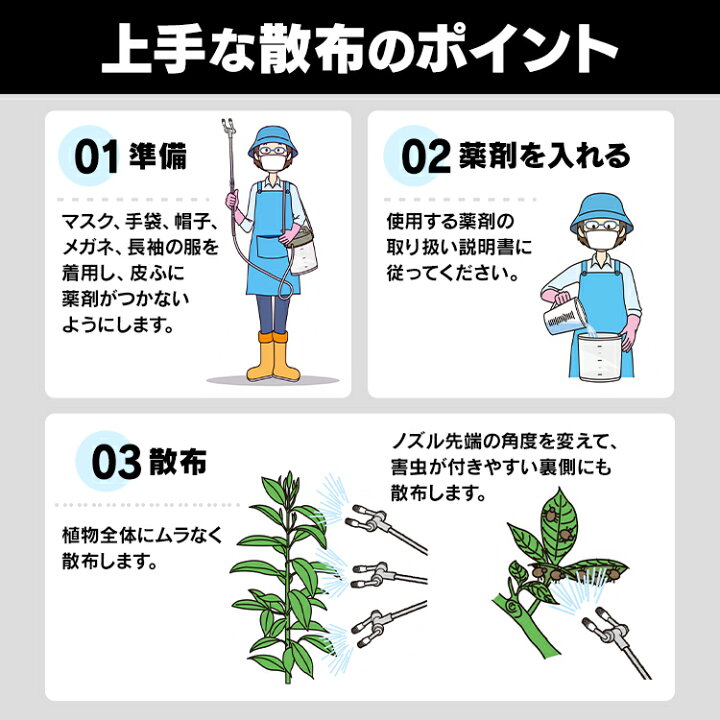 上手な散布のポイント

01 準備

マスク、手袋、帽子、メガネ、長袖の服を着用し、皮ふに薬剤がつかないようにします。

02 薬剤を入れる

使用する薬剤の取り扱い説明書に従ってください。

03 散布

植物全体にムラなく散布します。

ノズル先端の角度を変えて、害虫が付きやすい裏側にも散布します。