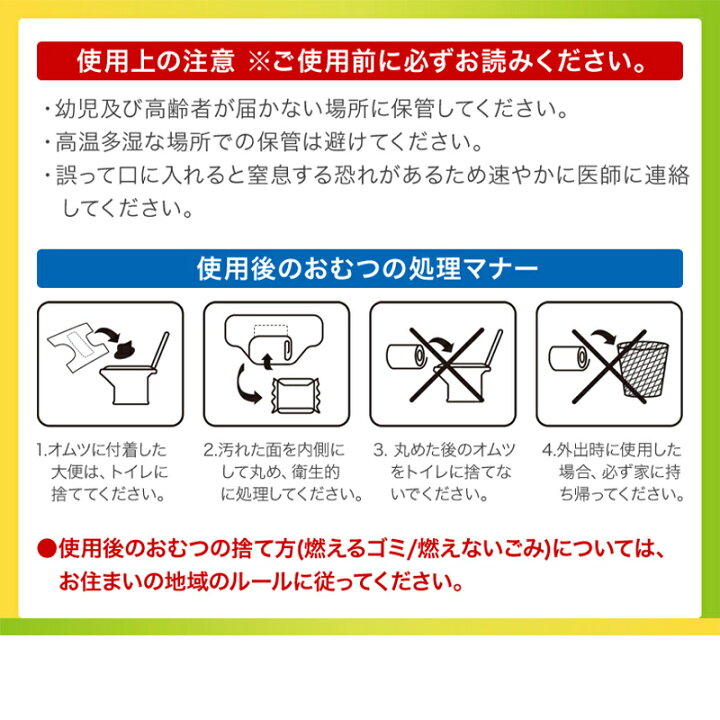 使用上の注意 ※ご使用前に必ずお読みください。

・幼児及び高齢者が届かない場所に保管してください。
・高温多湿な場所での保管は避けてください。
・誤って口に入れると窒息する恐れがあるため速やかに医師に連絡してください。

使用後のおむつの処理マナー

1.オムツに付着した大便は、トイレに捨ててください。

2.汚れた面を内側にして丸め、衛生的に処理してください。

3. 丸めた後のオムツをトイレに捨てないでください。

4.外出時に使用した場合、必ず家に持ち帰ってください。

●使用後のおむつの捨て方(燃えるゴミ/燃えないごみ)については、お住まいの地域のルールに従ってください。