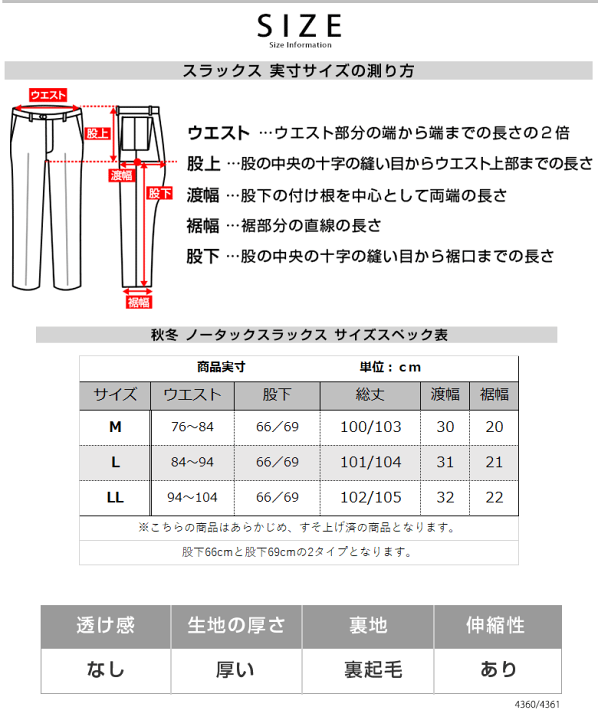 SIZE
Size Information

スラックス 実寸サイズの測り方

ウエスト
股上
渡幅
股下
裾幅

ウエスト …ウエスト部分の端から端までの長さの２倍
股上 …股の中央の十字の縫い目からウエスト上部までの長さ
渡幅 …股下の付け根を中心として両端の長さ
裾幅 …裾部分の直線の長さ
股下 …股の中央の十字の縫い目から裾口までの長さ

秋冬 ノータックスラックス サイズスペック表

商品実寸 単位：cm

| サイズ | ウエスト | 股下 | 総丈 | 渡幅 | 裾幅 |
|---|---|---|---|---|---|
| M | 76～84 | 66／69 | 100/103 | 30 | 20 |
| L | 84～94 | 66／69 | 101/104 | 31 | 21 |
| LL | 94～104 | 66／69 | 102/105 | 32 | 22 |

※こちらの商品はあらかじめ、すそ上げ済の商品となります。
股下66cmと股下69cmの2タイプとなります。

| 透け感 | 生地の厚さ | 裏地 | 伸縮性 |
|---|---|---|---|
| なし | 厚い | 裏起毛 | あり |

4360/4361