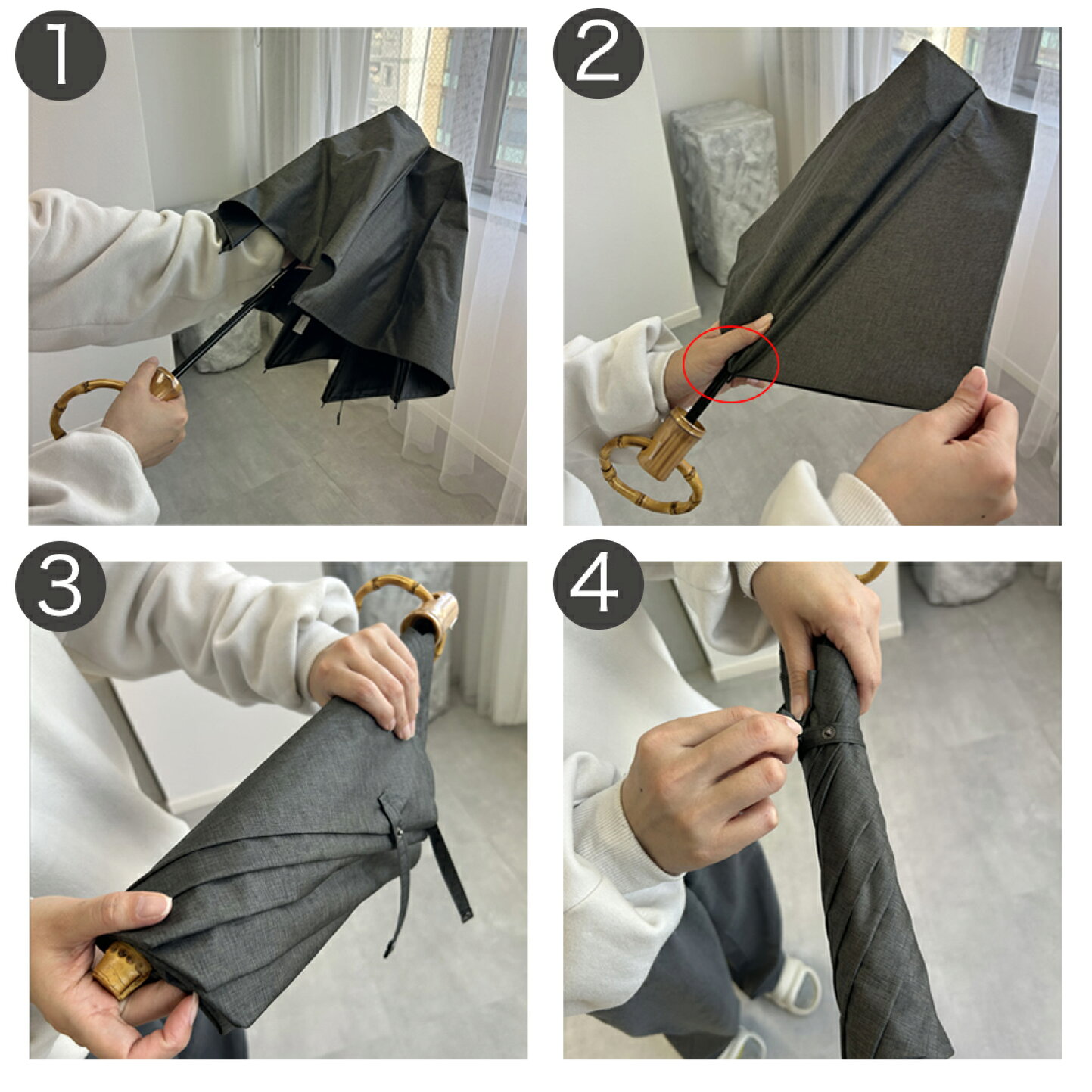 1

2

3

4