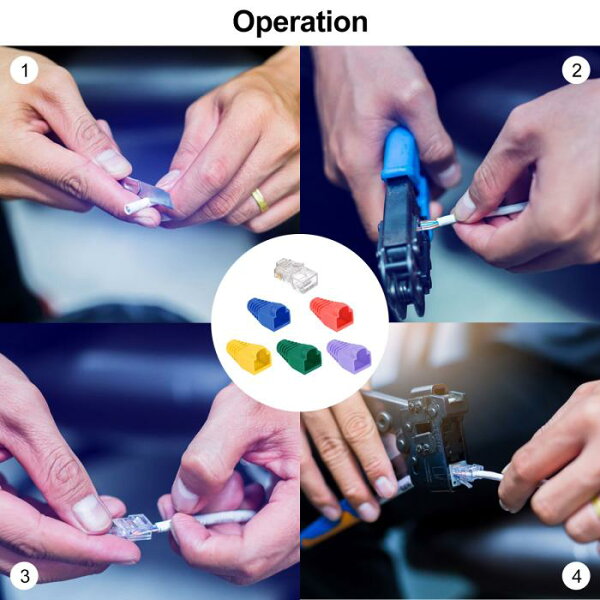 Operation

1

2

3

4