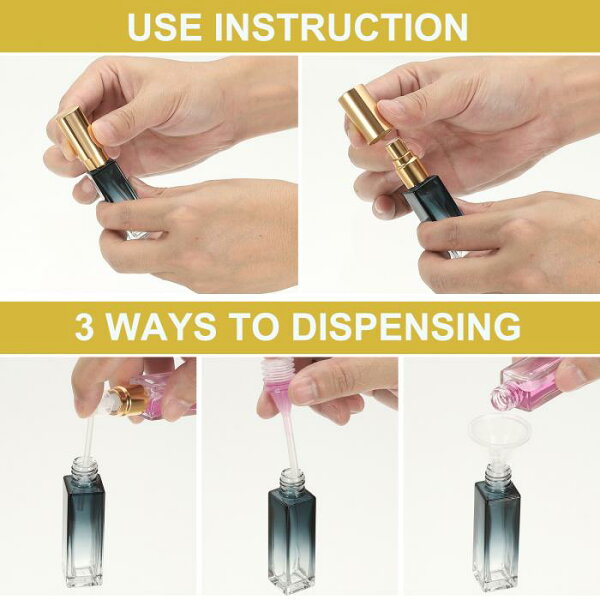 USE INSTRUCTION

3 WAYS TO DISPENSING