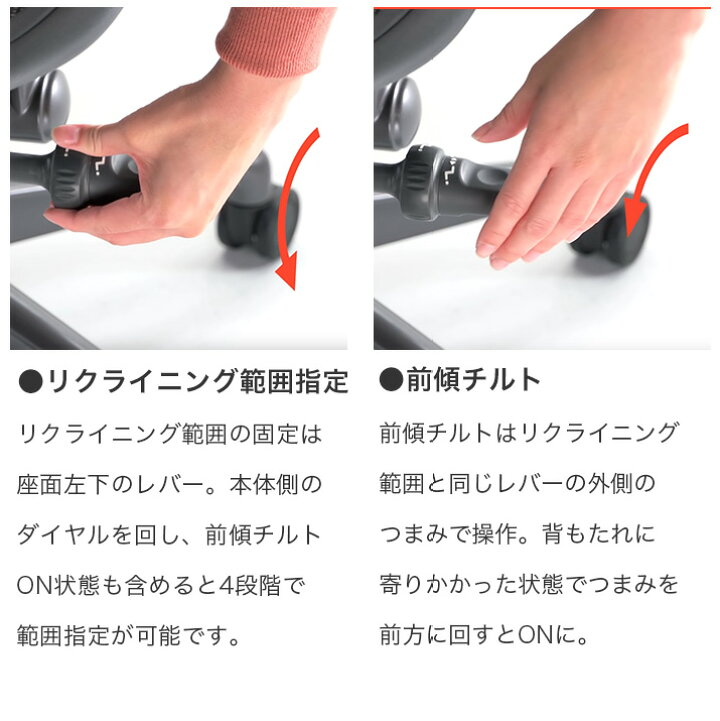 ●リクライニング範囲指定

リクライニング範囲の固定は座面左下のレバー。本体側のダイヤルを回し、前傾チルトON状態も含めると4段階で範囲指定が可能です。

●前傾チルト

前傾チルトはリクライニング範囲と同じレバーの外側のつまみで操作。背もたれに寄りかかった状態でつまみを前方に回すとONに。