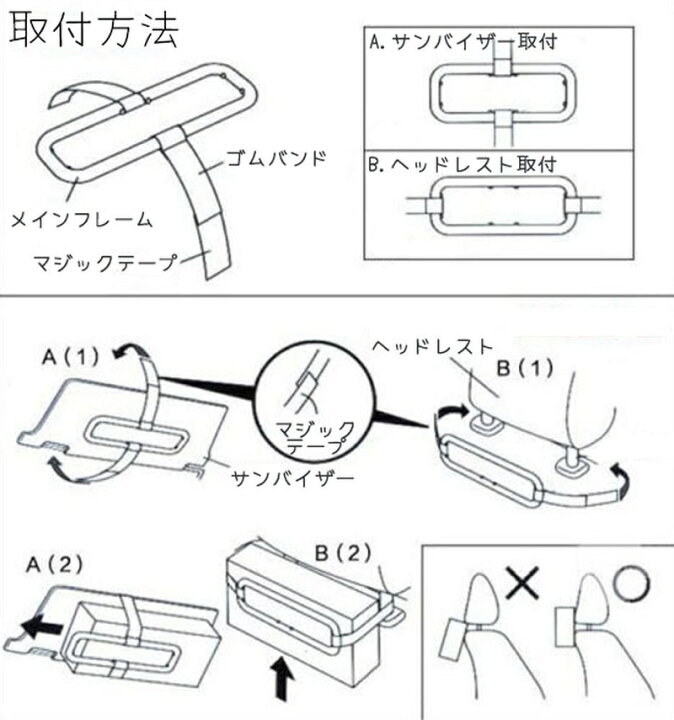 取付方法

ゴムバンド

メインフレーム

マジックテープ

A. サンバイザー取付

B. ヘッドレスト取付

A (1)

マジックテープ

サンバイザー

ヘッドレスト

B (1)

A (2)

B (2)

×

○