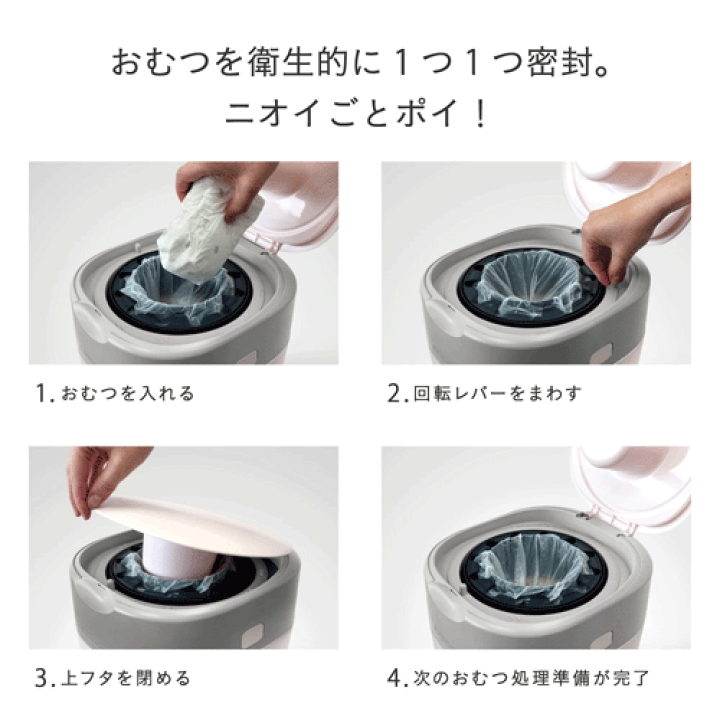 おむつを衛生的に１つ１つ密封。
ニオイごとポイ！

1. おむつを入れる

2. 回転レバーをまわす

3. 上フタを閉める

4. 次のおむつ処理準備が完了