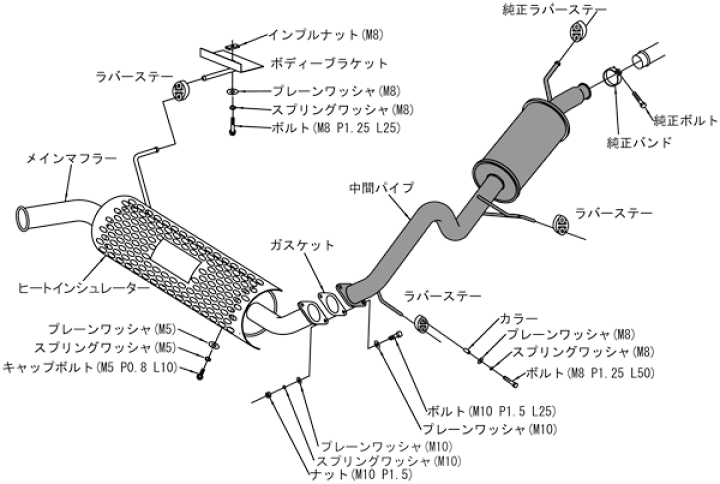 純正ラバーステー
インプルナット(M8)
ボディーブラケット
ラバーステー
プレーンワッシャ(M8)
スプリングワッシャ(M8)
ボルト(M8 P1.25 L25)
純正ボルト
純正バンド
メインマフラー
中間パイプ
ラバーステー
ガスケット
ヒートインシュレーター
ラバーステー
カラー
プレーンワッシャ(M8)
スプリングワッシャ(M8)
ボルト(M8 P1.25 L50)
プレーンワッシャ(M5)
スプリングワッシャ(M5)
キャップボルト(M5 P0.8 L10)
ボルト(M10 P1.5 L25)
プレーンワッシャ(M10)
プレーンワッシャ(M10)
スプリングワッシャ(M10)
ナット(M10 P1.5)