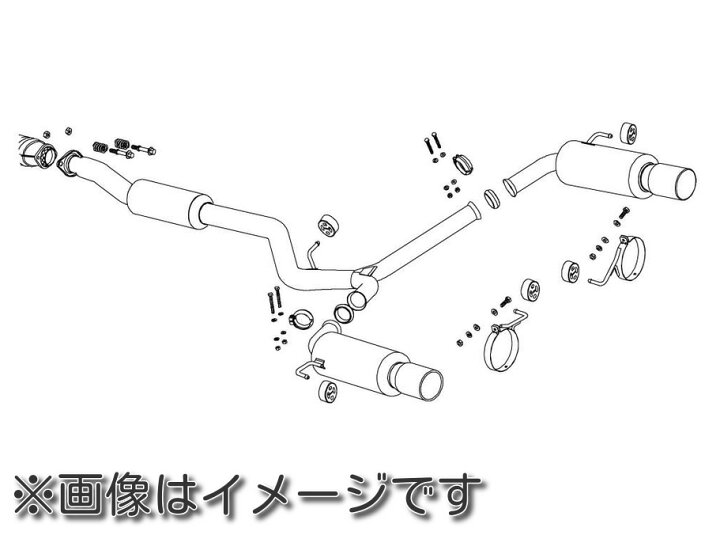 ※画像はイメージです