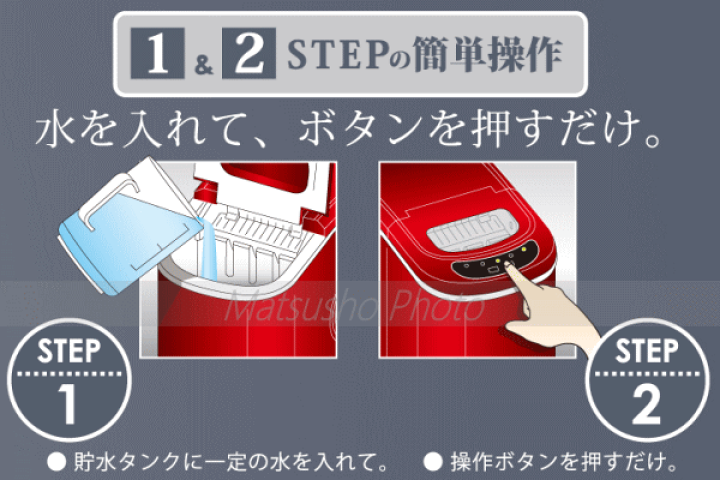 1 & 2 STEPの簡単操作

水を入れて、ボタンを押すだけ。

Matsusho Photo

STEP 1

STEP 2

● 貯水タンクに一定の水を入れて。 ● 操作ボタンを押すだけ。