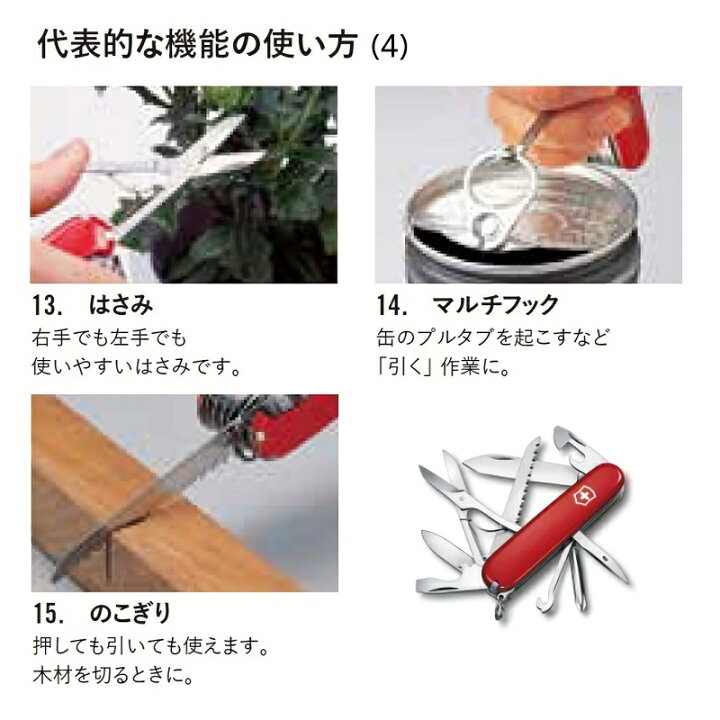 代表的な機能の使い方 (4)

13.　はさみ
右手でも左手でも
使いやすいはさみです。

14.　マルチフック
缶のプルタブを起こすなど
「引く」作業に。

15.　のこぎり
押しても引いても使えます。
木材を切るときに。