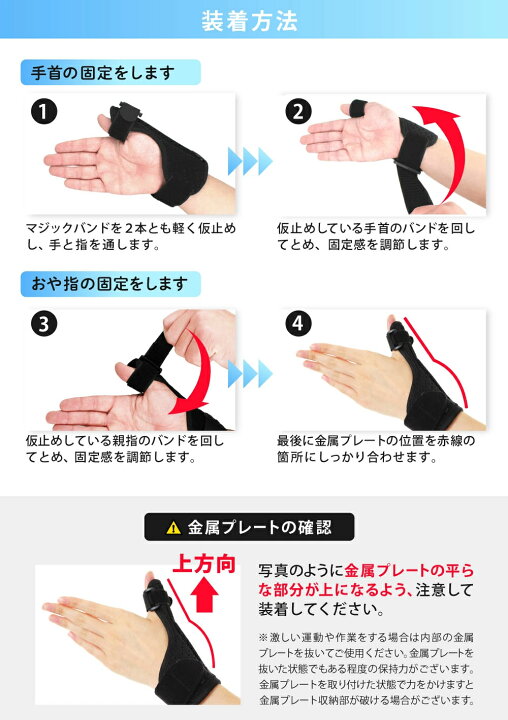 装着方法

手首の固定をします

1

マジックバンドを２本とも軽く仮止めし、手と指を通します。

2

仮止めしている手首のバンドを回してとめ、固定感を調節します。

おや指の固定をします

3

仮止めしている親指のバンドを回してとめ、固定感を調節します。

4

最後に金属プレートの位置を赤線の箇所にしっかり合わせます。

金属プレートの確認

上方向

写真のように金属プレートの平らな部分が上になるよう、注意して装着してください。

※激しい運動や作業をする場合は内部の金属プレートを抜いてご使用ください。金属プレートを抜いた状態でもある程度の保持力がございます。金属プレートを取り付けた状態で力をかけますと金属プレート収納部が破ける場合がございます。