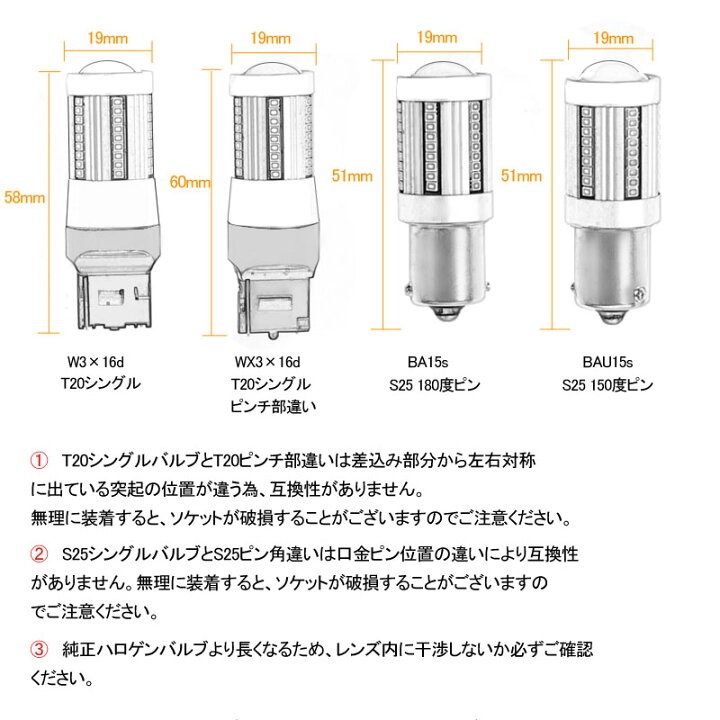 19mm

19mm

19mm

19mm

58mm

60mm

51mm

51mm

W3×16d
T20シングル

WX3×16d
T20シングル
ピンチ部違い

BA15s
S25 180度ピン

BAU15s
S25 150度ピン

① T20シングルバルブとT20ピンチ部違いは差込み部分から左右対称に出ている突起の位置が違う為、互換性がありません。
無理に装着すると、ソケットが破損することがございますのでご注意ください。

② S25シングルバルブとS25ピン角違いは口金ピン位置の違いにより互換性がありません。無理に装着すると、ソケットが破損することがございますのでご注意ください。

③ 純正ハロゲンバルブより長くなるため、レンズ内に干渉しないか必ずご確認ください。