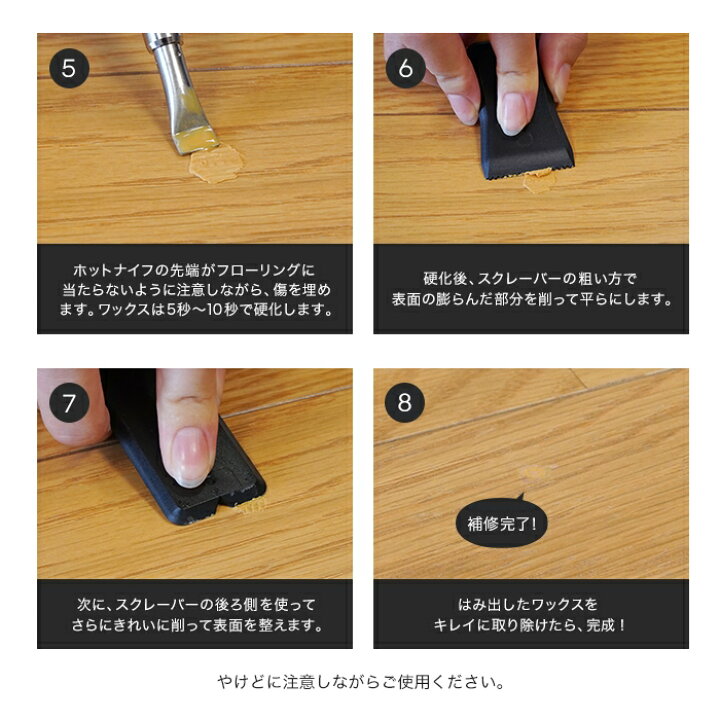 5

ホットナイフの先端がフローリングに当たらないように注意しながら、傷を埋めます。ワックスは5秒〜10秒で硬化します。

6

硬化後、スクレーパーの粗い方で表面の膨らんだ部分を削って平らにします。

7

次に、スクレーパーの後ろ側を使ってさらにきれいに削って表面を整えます。

8

補修完了!

はみ出したワックスをキレイに取り除けたら、完成!

やけどに注意しながらご使用ください。