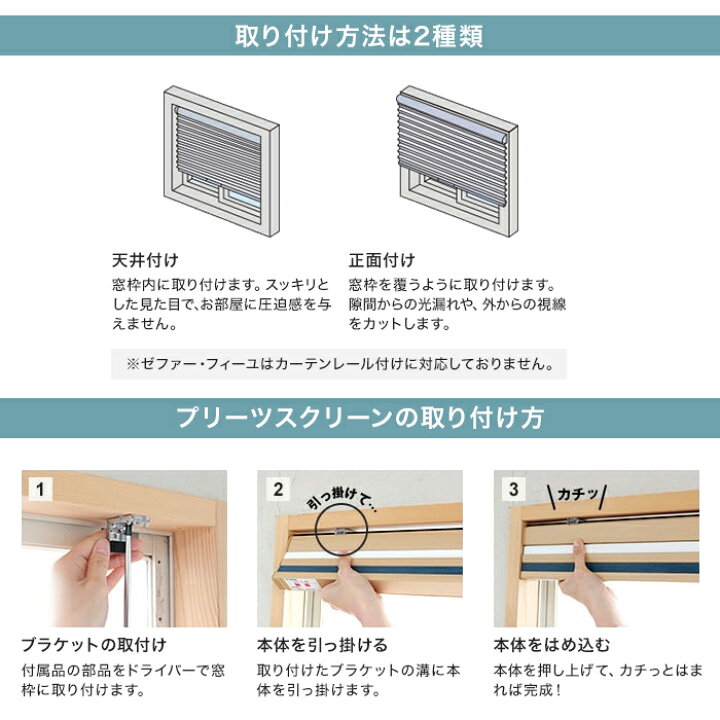 取り付け方法は2種類

天井付け
窓枠内に取り付けます。スッキリとした見た目で、お部屋に圧迫感を与えません。

正面付け
窓枠を覆うように取り付けます。隙間からの光漏れや、外からの視線をカットします。

※ゼファー・フィーユはカーテンレール付けに対応しておりません。

プリーツスクリーンの取り付け方

1

ブラケットの取付け
付属品の部品をドライバーで窓枠に取り付けます。

2
引っ掛けて…

本体を引っ掛ける
取り付けたブラケットの溝に本体を引っ掛けます。

3
カチッ

本体をはめ込む
本体を押し上げて、カチっとはまれば完成！