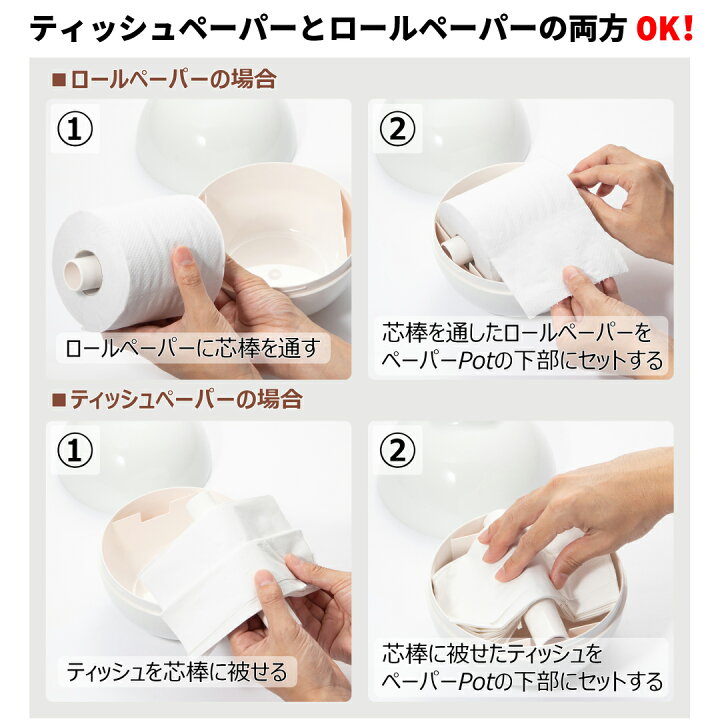 ティッシュペーパーとロールペーパーの両方 OK!

■ロールペーパーの場合

①

ロールペーパーに芯棒を通す

②

芯棒を通したロールペーパーをペーパーPotの下部にセットする

■ティッシュペーパーの場合

①

ティッシュを芯棒に被せる

②

芯棒に被せたティッシュをペーパーPotの下部にセットする