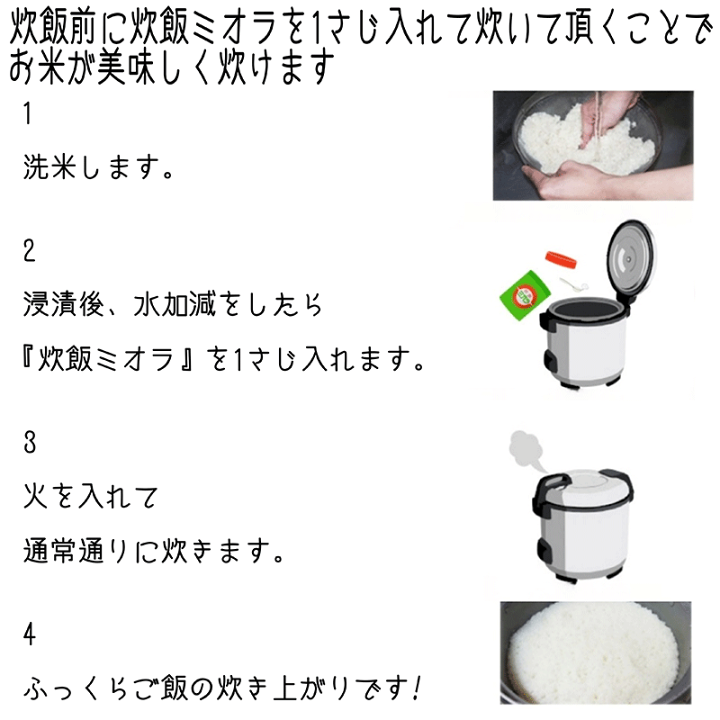 炊飯前に炊飯ミオラを1さじ入れて炊いて頂くことでお米が美味しく炊けます

1

洗米します。

2

浸漬後、水加減をしたら

『炊飯ミオラ』を1さじ入れます。

3

火を入れて

通常通りに炊きます。

4

ふっくらご飯の炊き上がりです!