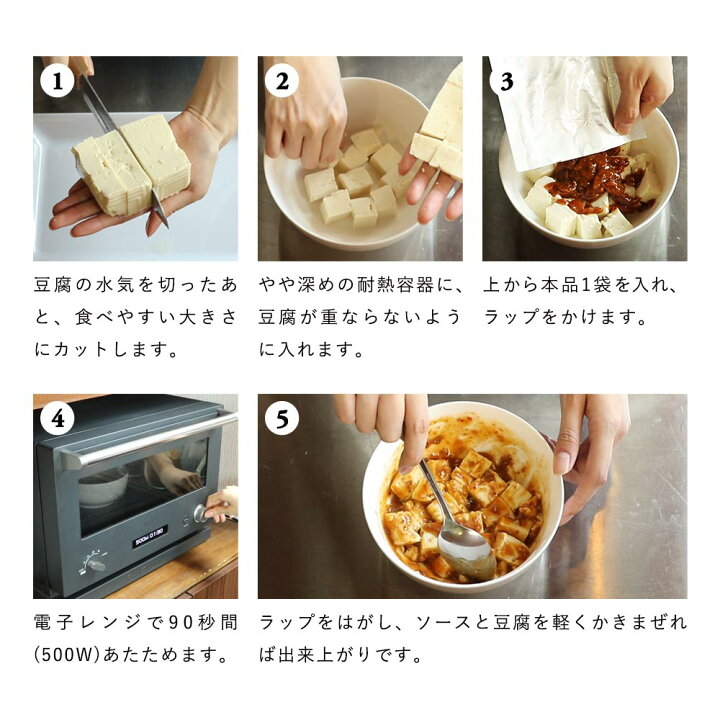 1

豆腐の水気を切ったあと、食べやすい大きさにカットします。

2

やや深めの耐熱容器に、豆腐が重ならないように入れます。

3

上から本品1袋を入れ、ラップをかけます。

4

500W 01:30

電子レンジで90秒間(500W)あたためます。

5

ラップをはがし、ソースと豆腐を軽くかきまぜれば出来上がりです。