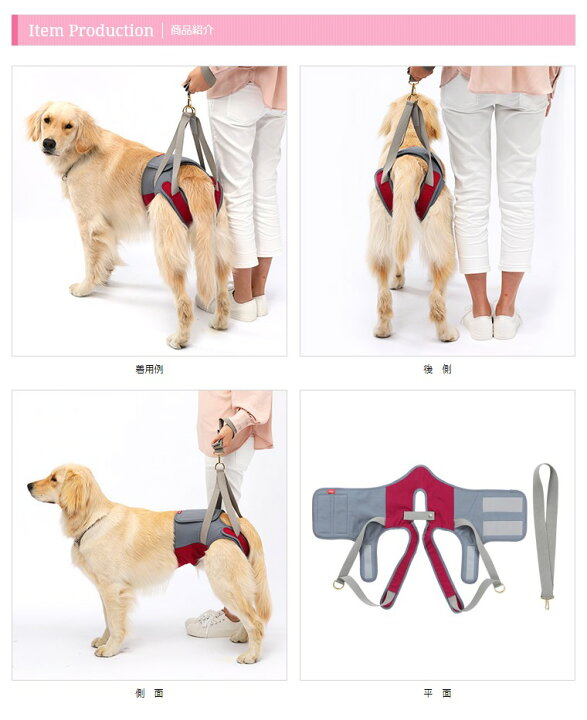 Item Production | 商品紹介

着用例

後 側

側 面

平 面