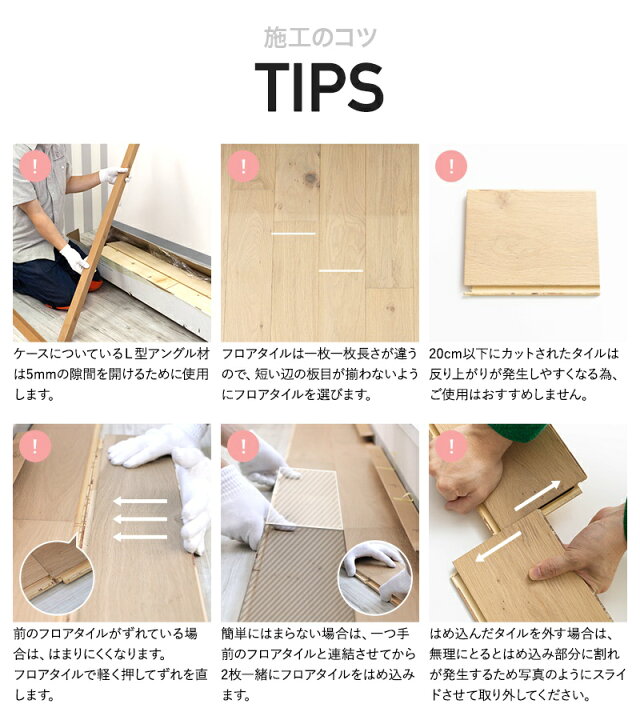 施工のコツ

TIPS

!

ケースについているL型アングル材は5mmの隙間を開けるために使用します。

!

フロアタイルは一枚一枚長さが違うので、短い辺の板目が揃わないようにフロアタイルを選びます。

!

20cm以下にカットされたタイルは反り上がりが発生しやすくなる為、ご使用はおすすめしません。

!

前のフロアタイルがずれている場合は、はまりにくくなります。
フロアタイルで軽く押してずれを直します。

!

簡単にはまらない場合は、一つ手前のフロアタイルと連結させてから2枚一緒にフロアタイルをはめ込みます。

!

はめ込んだタイルを外す場合は、無理にとるとはめ込み部分に割れが発生するため写真のようにスライドさせて取り外してください。