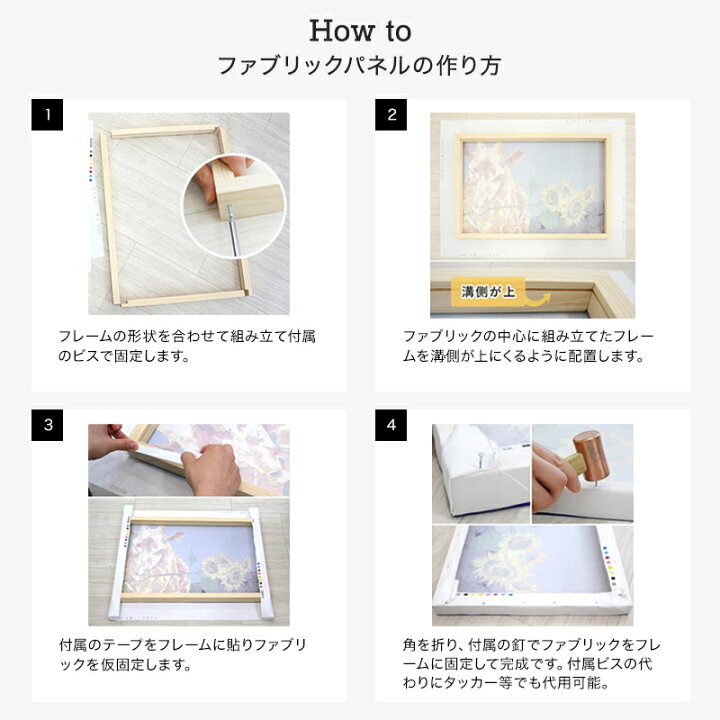 How to
ファブリックパネルの作り方

1

フレームの形状を合わせて組み立て付属のビスで固定します。

2

溝側が上

ファブリックの中心に組み立てたフレームを溝側が上にくるように配置します。

3

付属のテープをフレームに貼りファブリックを仮固定します。

4

角を折り、付属の釘でファブリックをフレームに固定して完成です。付属ビスの代わりにタッカー等でも代用可能。