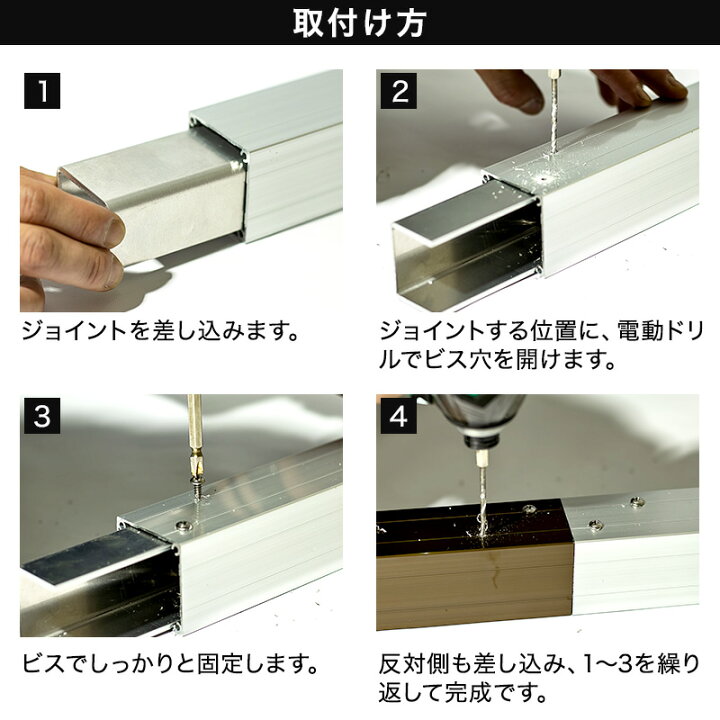 取付け方

1

ジョイントを差し込みます。

2

ジョイントする位置に、電動ドリルでビス穴を開けます。

3

ビスでしっかりと固定します。

4

反対側も差し込み、1〜3を繰り返して完成です。