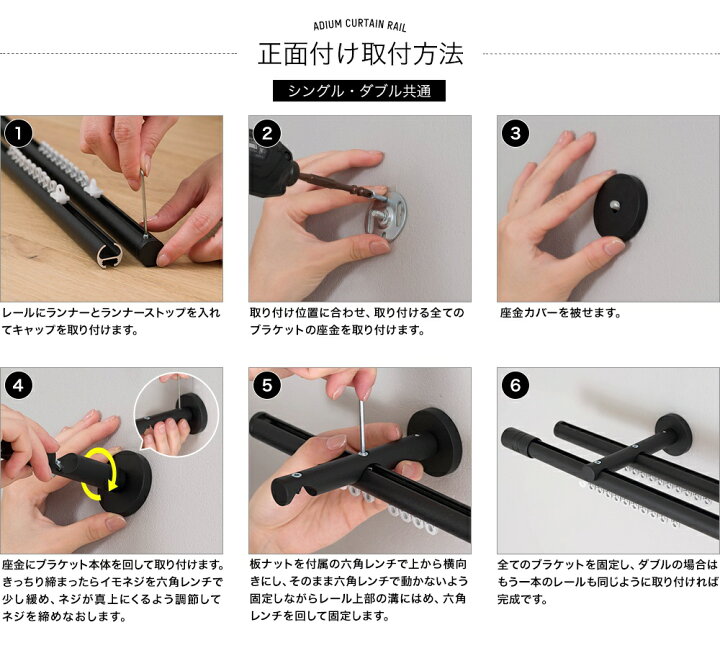 ADIUM CURTAIN RAIL

正面付け取付方法

シングル・ダブル共通

1

レールにランナーとランナーストップを入れてキャップを取り付けます。

2

取り付け位置に合わせ、取り付ける全てのブラケットの座金を取り付けます。

3

座金カバーを被せます。

4

座金にブラケット本体を回して取り付けます。きっちり締まったらイモネジを六角レンチで少し緩め、ネジが真上にくるよう調節してネジを締めなおします。

5

板ナットを付属の六角レンチで上から横向きにし、そのまま六角レンチで動かないよう固定しながらレール上部の溝にはめ、六角レンチを回して固定します。

6

全てのブラケットを固定し、ダブルの場合はもう一本のレールも同じように取り付ければ完成です。