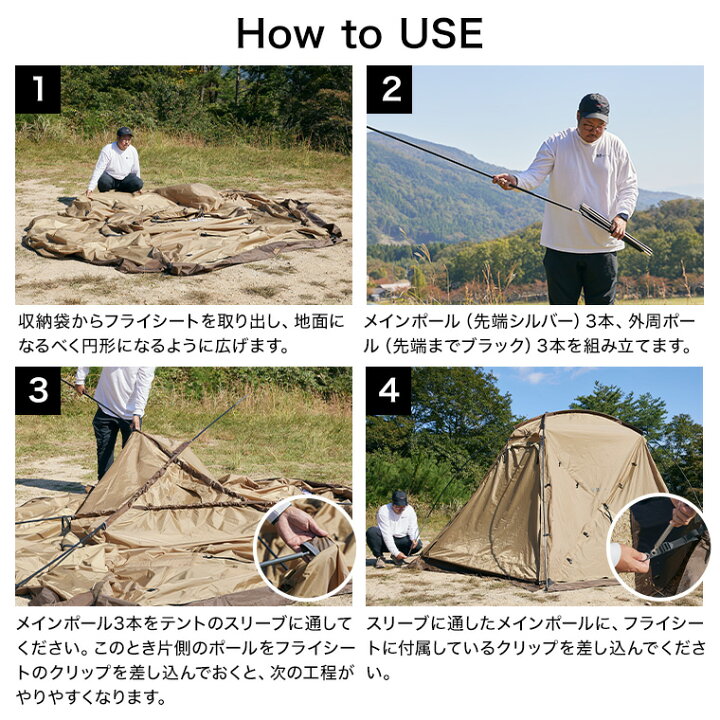 How to USE

1

収納袋からフライシートを取り出し、地面になるべく円形になるように広げます。

2

メインポール（先端シルバー）3本、外周ポール（先端までブラック）3本を組み立てます。

3

メインポール3本をテントのスリーブに通してください。このとき片側のポールをフライシートのクリップを差し込んでおくと、次の工程がやりやすくなります。

4

スリーブに通したメインポールに、フライシートに付属しているクリップを差し込んでください。