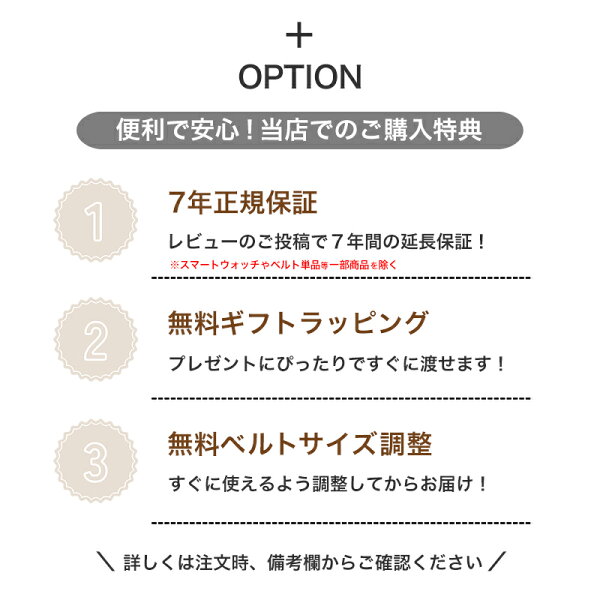 +
OPTION

便利で安心!当店でのご購入特典

1

7年正規保証

レビューのご投稿で7年間の延長保証!

※スマートウォッチやベルト単品等一部商品を除く

2

無料ギフトラッピング

プレゼントにぴったりですぐに渡せます!

3

無料ベルトサイズ調整

すぐに使えるよう調整してからお届け!

\ 詳しくは注文時、備考欄からご確認ください /