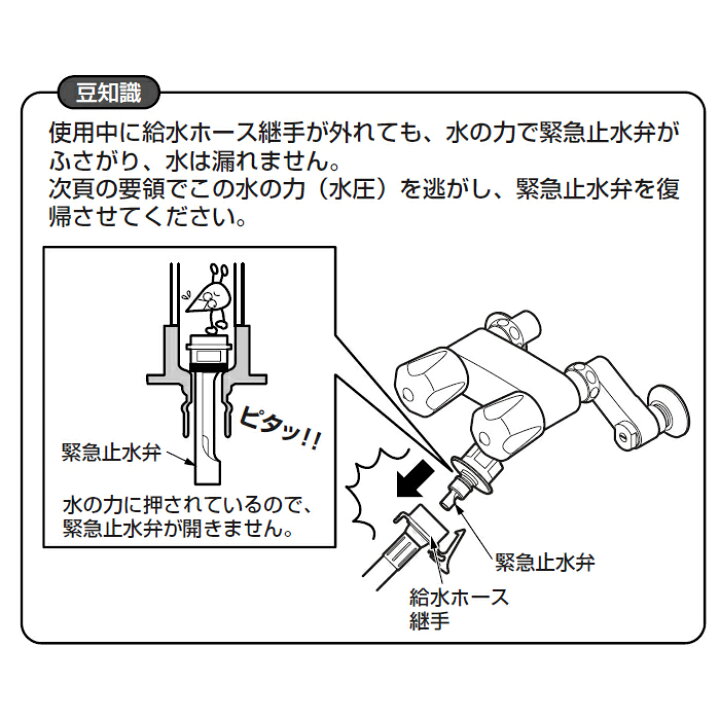 豆知識

使用中に給水ホース継手が外れても、水の力で緊急止水弁がふさがり、水は漏れません。
次頁の要領でこの水の力（水圧）を逃がし、緊急止水弁を復帰させてください。

ピタッ!!

緊急止水弁

水の力に押されているので、緊急止水弁が開きません。

緊急止水弁

給水ホース継手