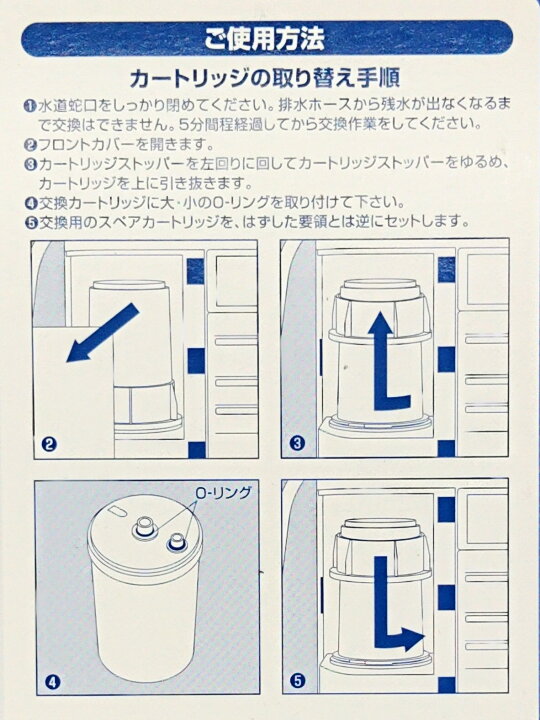 ご使用方法

カートリッジの取り替え手順

❶水道蛇口をしっかり閉めてください。排水ホースから残水が出なくなるまで交換はできません。5分間程経過してから交換作業をしてください。
❷フロントカバーを開きます。
❸カートリッジストッパーを左回りに回してカートリッジストッパーをゆるめ、カートリッジを上に引き抜きます。
❹交換カートリッジに大・小のO-リングを取り付けて下さい。
❺交換用のスペアカートリッジを、はずした要領とは逆にセットします。

❷

❸

O-リング

❹

❺