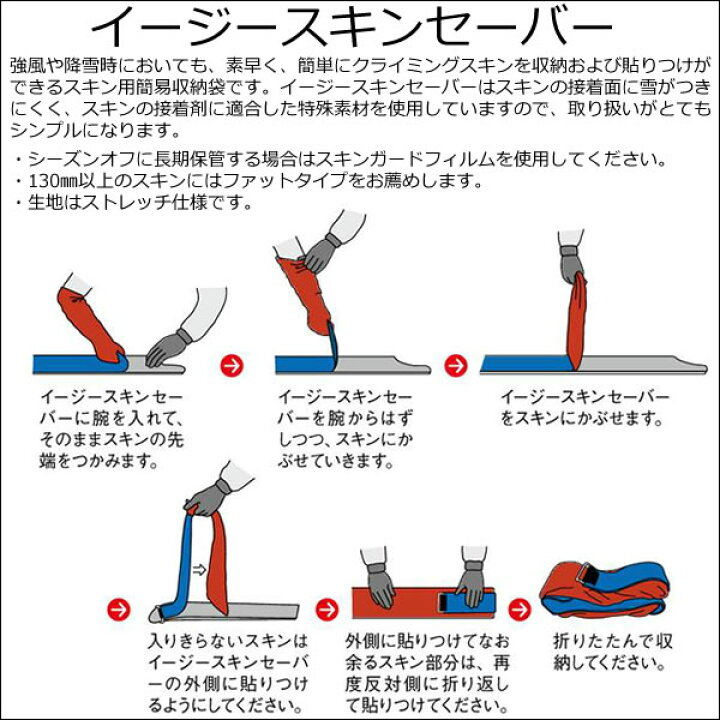 イージースキンセーバー

強風や降雪時においても、素早く、簡単にクライミングスキンを収納および貼りつけができるスキン用簡易収納袋です。イージースキンセーバーはスキンの接着面に雪がつきにくく、スキンの接着剤に適合した特殊素材を使用していますので、取り扱いがとてもシンプルになります。

・シーズンオフに長期保管する場合はスキンガードフィルムを使用してください。
・130㎜以上のスキンにはファットタイプをお薦めします。
・生地はストレッチ仕様です。

イージースキンセーバーに腕を入れて、そのままスキンの先端をつかみます。

イージースキンセーバーを腕からはずしつつ、スキンにかぶせていきます。

イージースキンセーバーをスキンにかぶせます。

入りきらないスキンはイージースキンセーバーの外側に貼りつけるようにしてください。

外側に貼りつけてなお余るスキン部分は、再度反対側に折り返して貼りつけてください。

折りたたんで収納してください。