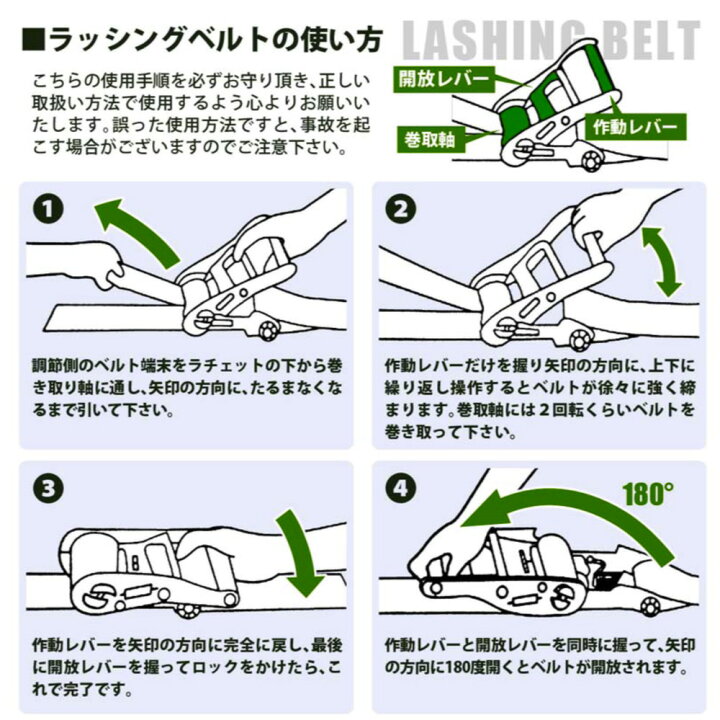 ■ラッシングベルトの使い方

LASHING BELT

こちらの使用手順を必ずお守り頂き、正しい取扱い方法で使用するよう心よりお願いいたします。誤った使用方法ですと、事故を起こす場合がございますのでご注意下さい。

開放レバー

巻取軸

作動レバー

1

調節側のベルト端末をラチェットの下から巻き取り軸に通し、矢印の方向に、たるまなくなるまで引いて下さい。

2

作動レバーだけを握り矢印の方向に、上下に繰り返し操作するとベルトが徐々に強く締まります。巻取軸には２回転くらいベルトを巻き取って下さい。

3

作動レバーを矢印の方向に完全に戻し、最後に開放レバーを握ってロックをかけたら、これで完了です。

4

180°

作動レバーと開放レバーを同時に握って、矢印の方向に180度開くとベルトが開放されます。