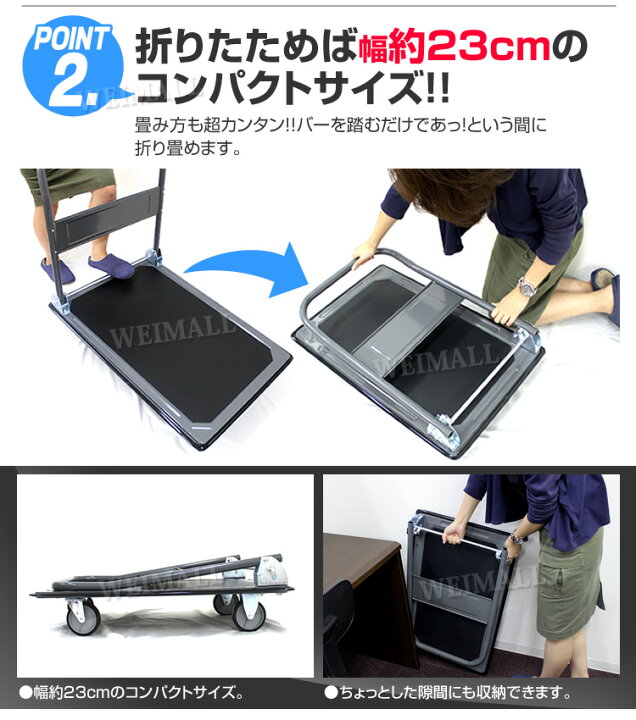 POINT 2.

折りたためば幅約23cmのコンパクトサイズ!!

畳み方も超カンタン!!バーを踏むだけであっ!という間に折り畳めます。

WEIMALL

WEIMALL

WEIMALL

WEIMALL

●幅約23cmのコンパクトサイズ。

●ちょっとした隙間にも収納できます。