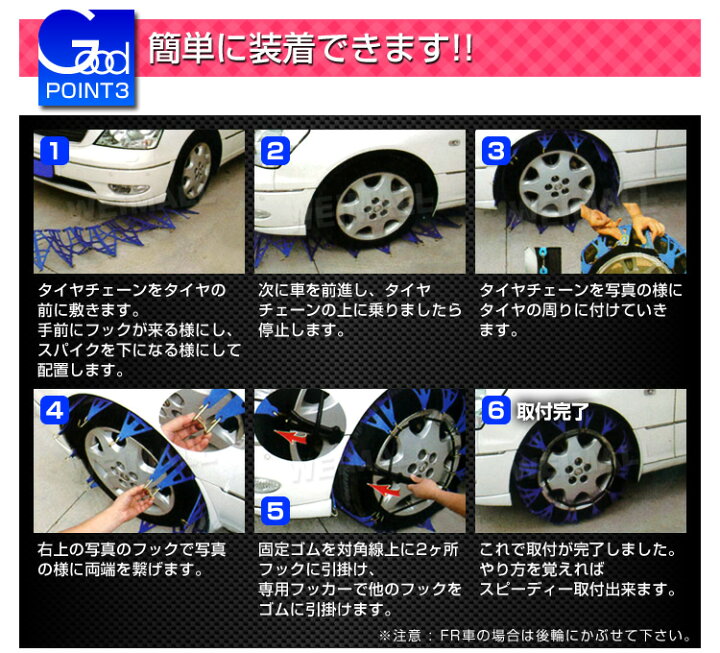 Good
POINT3
簡単に装着できます!!

1
タイヤチェーンをタイヤの前に敷きます。
手前にフックが来る様にし、スパイクを下になる様にして配置します。

2
次に車を前進し、タイヤチェーンの上に乗りましたら停止します。

3
タイヤチェーンを写真の様にタイヤの周りに付けていきます。

4
右上の写真のフックで写真の様に両端を繋げます。

5
固定ゴムを対角線上に2ヶ所フックに引掛け、
専用フッカーで他のフックをゴムに引掛けます。

6 取付完了
これで取付が完了しました。
やり方を覚えれば
スピーディー取付出来ます。

※注意：FR車の場合は後輪にかぶせて下さい。